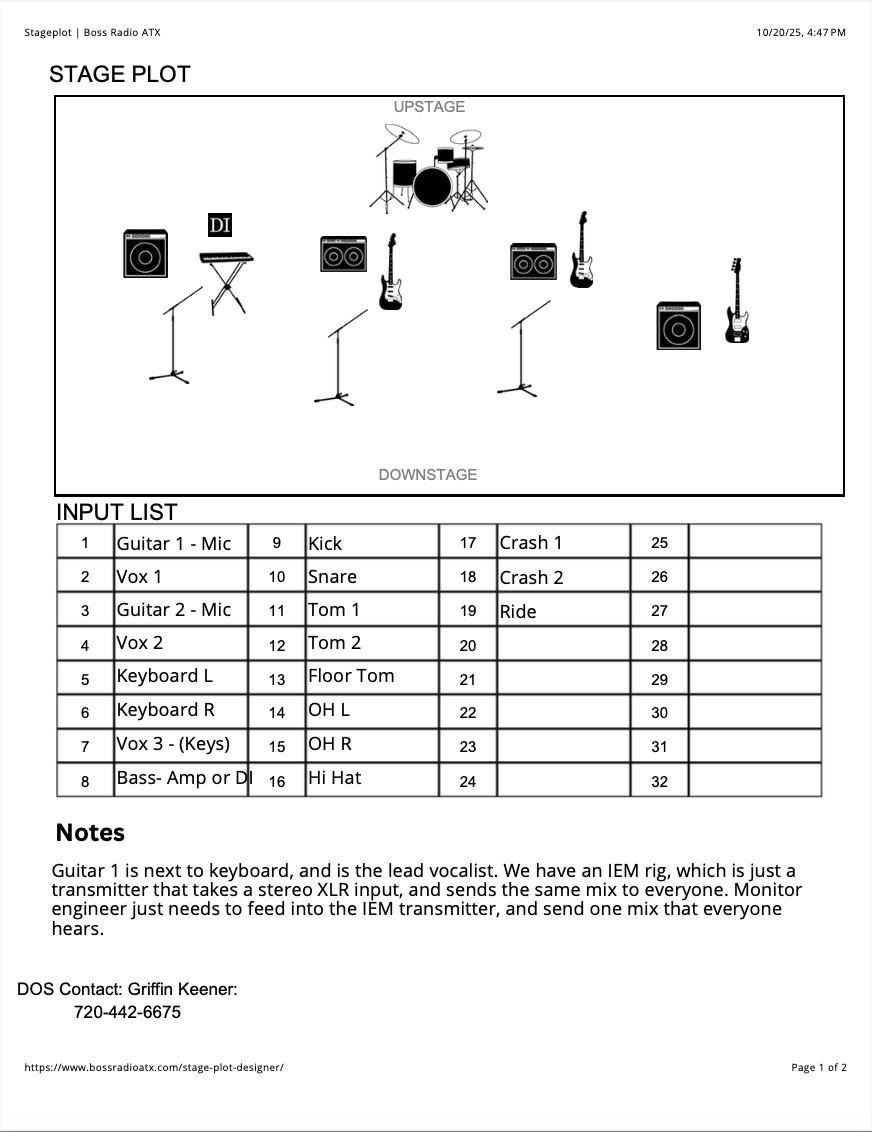 Stageplot | Boss Radio ATX

10/20/25, 4:47 PM

STAGE PLOT

UPSTAGE

DI

DOWNSTAGE

INPUT LIST

| 1 | Guitar 1 - Mic | 9 | Kick | 17 | Crash 1 | 25 | |
|---|---|---|---|---|---|---|---|
| 2 | Vox 1 | 10 | Snare | 18 | Crash 2 | 26 | |
| 3 | Guitar 2 - Mic | 11 | Tom 1 | 19 | Ride | 27 | |
| 4 | Vox 2 | 12 | Tom 2 | 20 | | 28 | |
| 5 | Keyboard L | 13 | Floor Tom | 21 | | 29 | |
| 6 | Keyboard R | 14 | OH L | 22 | | 30 | |
| 7 | Vox 3 - (Keys) | 15 | OH R | 23 | | 31 | |
| 8 | Bass- Amp or DI | 16 | Hi Hat | 24 | | 32 | |

Notes

Guitar 1 is next to keyboard, and is the lead vocalist. We have an IEM rig, which is just a transmitter that takes a stereo XLR input, and sends the same mix to everyone. Monitor engineer just needs to feed into the IEM transmitter, and send one mix that everyone hears.

DOS Contact: Griffin Keener:
720-442-6675

https://www.bossradioatx.com/stage-plot-designer/

Page 1 of 2